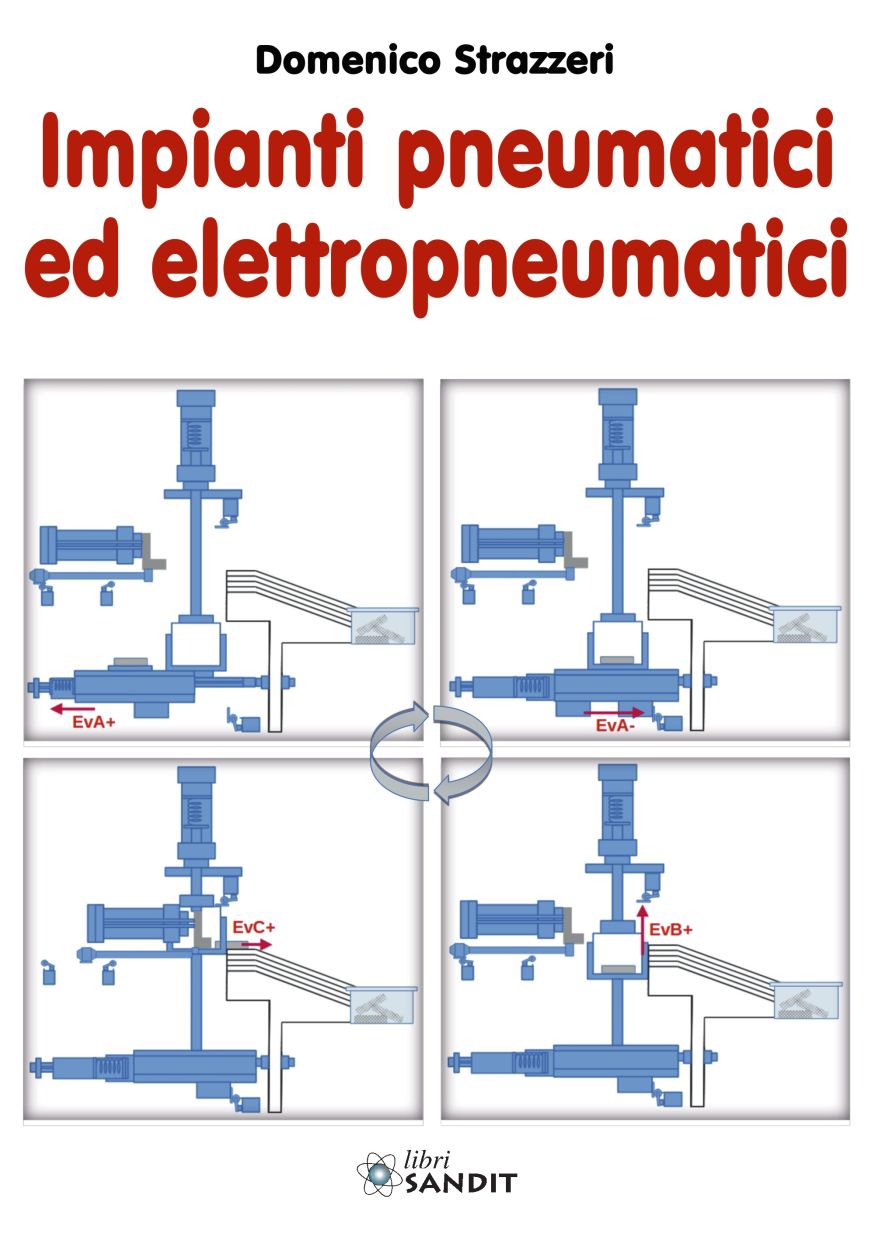 Domenico Strazzeri

Impianti pneumatici ed elettropneumatici

EvA+

EvA-

EvC+

EvB+

libri
SANDIT